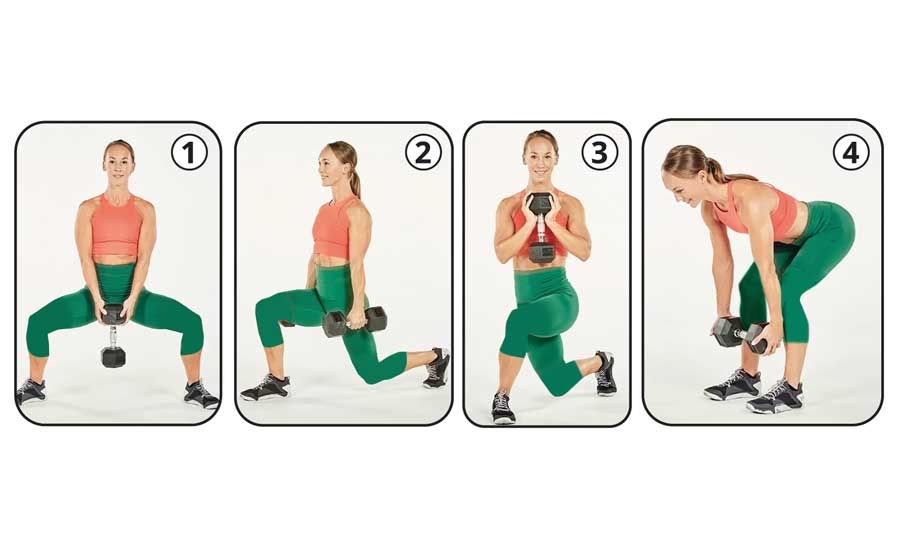 1

2

3

4